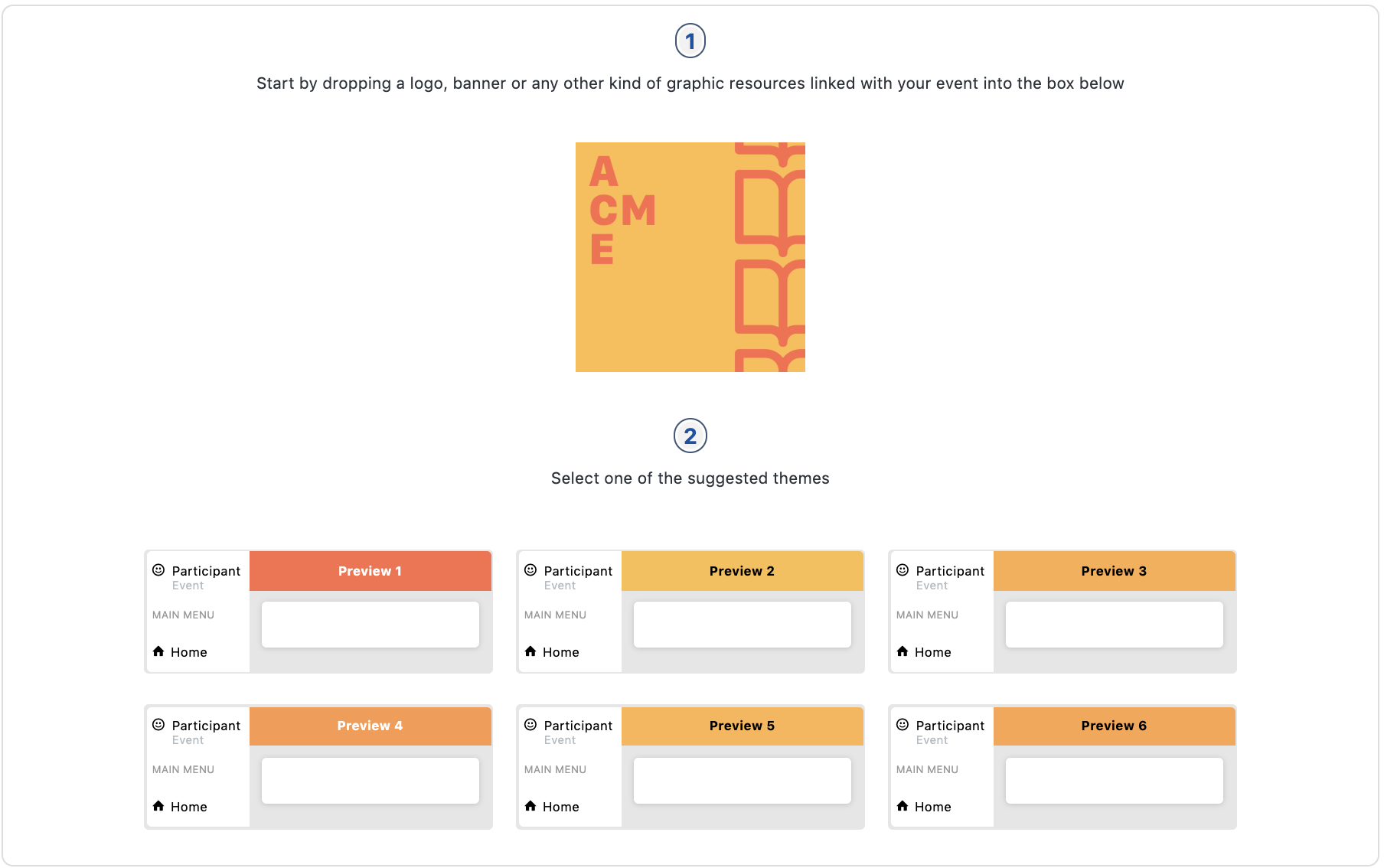 1

Start by dropping a logo, banner or any other kind of graphic resources linked with your event into the box below

A
CM
E

2

Select one of the suggested themes

Participant
Event
MAIN MENU
Home
Preview 1

Participant
Event
MAIN MENU
Home
Preview 2

Participant
Event
MAIN MENU
Home
Preview 3

Participant
Event
MAIN MENU
Home
Preview 4

Participant
Event
MAIN MENU
Home
Preview 5

Participant
Event
MAIN MENU
Home
Preview 6